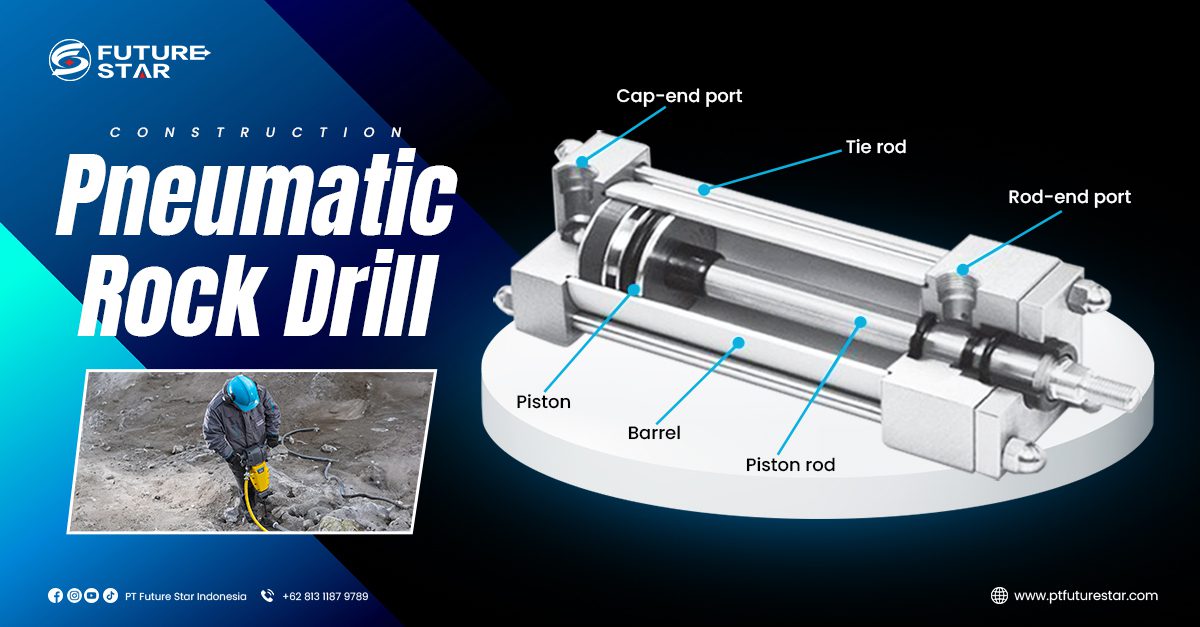 FUTURE STAR

CONSTRUCTION

Pneumatic Rock Drill

Cap-end port

Tie rod

Rod-end port

Piston

Barrel

Piston rod

PT Future Star Indonesia

+62 813 1187 9789

www.ptfuturestar.com